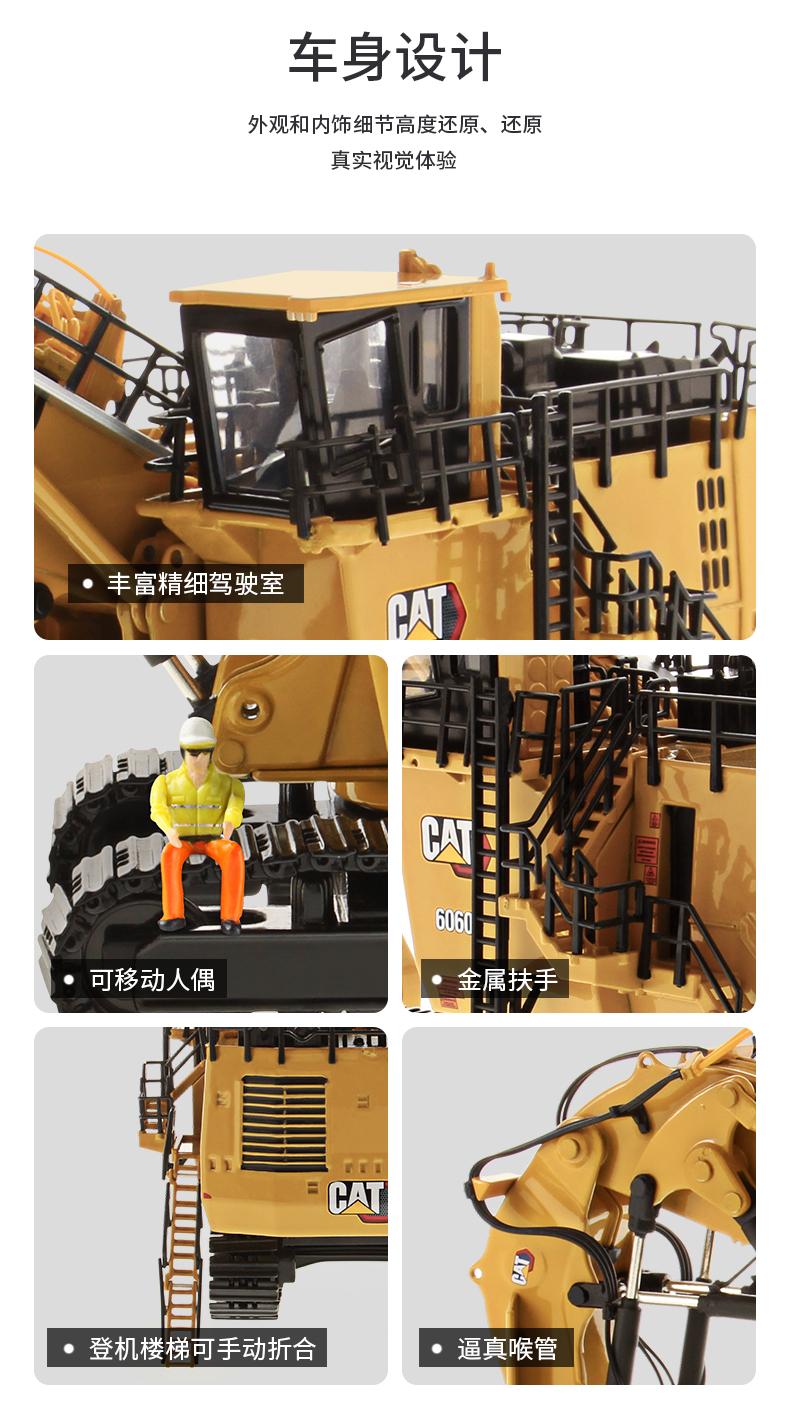 车身设计

外观和内饰细节高度还原、还原
真实视觉体验

CAT

丰富精细驾驶室

可移动人偶

CAT

6060

金属扶手

CAT

登机楼梯可手动折合

CAT

逼真喉管